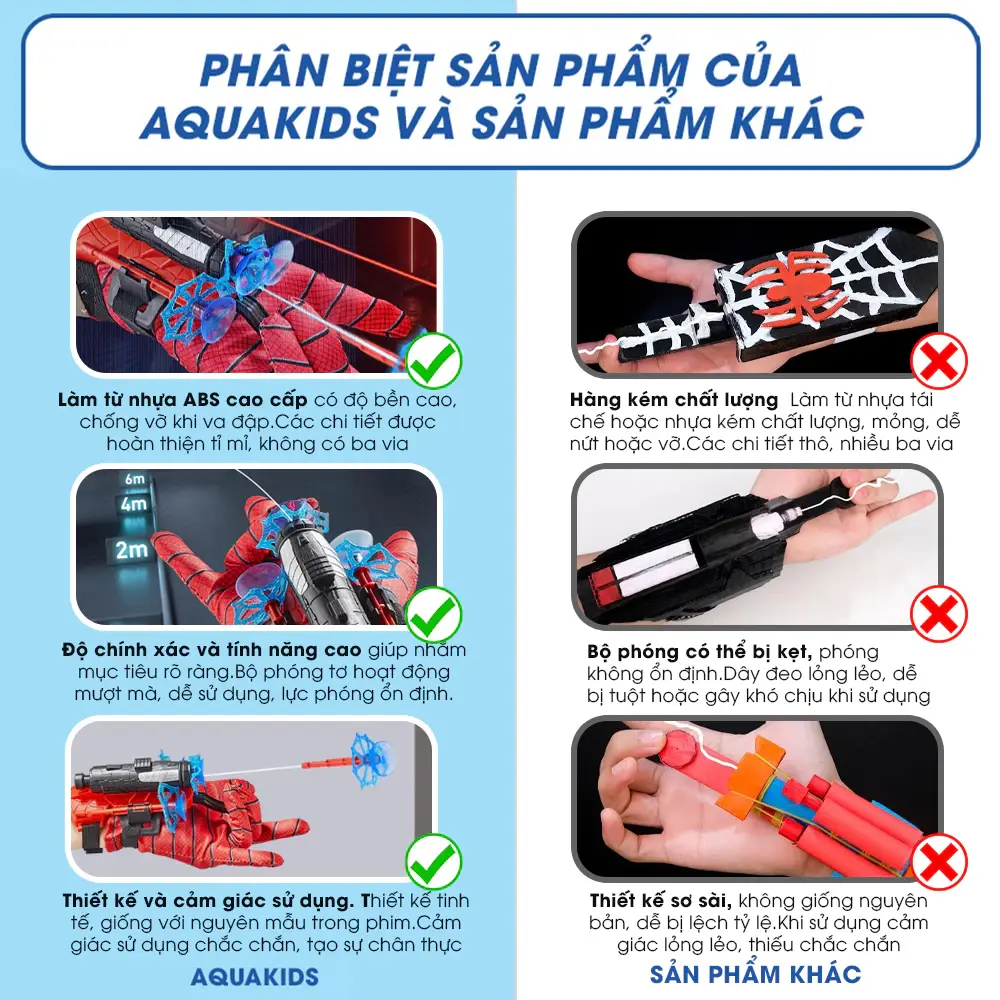 PHÂN BIỆT SẢN PHẨM CỦA AQUAKIDS VÀ SẢN PHẨM KHÁC

Làm từ nhựa ABS cao cấp có độ bền cao, chống vỡ khi va đập.Các chi tiết được hoàn thiện tỉ mỉ, không có ba via

6m
4m
2m

Độ chính xác và tính năng cao giúp nhắm mục tiêu rõ ràng.Bộ phóng tơ hoạt động mượt mà, dễ sử dụng, lực phóng ổn định.

Thiết kế và cảm giác sử dụng. Thiết kế tinh tế, giống với nguyên mẫu trong phim.Cảm giác sử dụng chắc chắn, tạo sự chân thực

AQUAKIDS

Hàng kém chất lượng Làm từ nhựa tái chế hoặc nhựa kém chất lượng, mỏng, dễ nứt hoặc vỡ.Các chi tiết thô, nhiều ba via

Bộ phóng có thể bị kẹt, phóng không ổn định.Dây đeo lỏng lẻo, dễ bị tuột hoặc gây khó chịu khi sử dụng

Thiết kế sơ sài, không giống nguyên bản, dễ bị lệch tỷ lệ.Khi sử dụng cảm giác lỏng lẻo, thiếu chắc chắn

SẢN PHẨM KHÁC