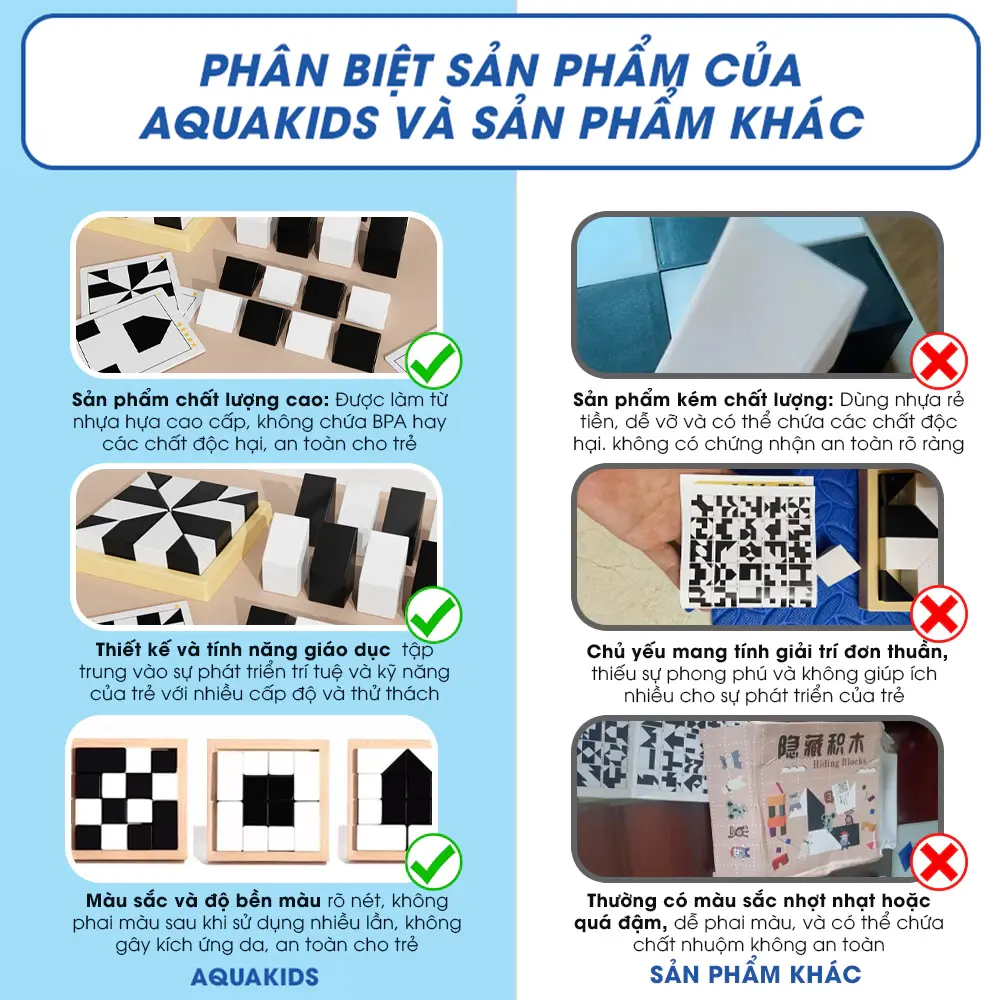 PHÂN BIỆT SẢN PHẨM CỦA AQUAKIDS VÀ SẢN PHẨM KHÁC

Sản phẩm chất lượng cao: Được làm từ nhựa hựa cao cấp, không chứa BPA hay các chất độc hại, an toàn cho trẻ

Thiết kế và tính năng giáo dục tập trung vào sự phát triển trí tuệ và kỹ năng của trẻ với nhiều cấp độ và thử thách

Màu sắc và độ bền màu rõ nét, không phai màu sau khi sử dụng nhiều lần, không gây kích ứng da, an toàn cho trẻ

AQUAKIDS

Sản phẩm kém chất lượng: Dùng nhựa rẻ tiền, dễ vỡ và có thể chứa các chất độc hại. không có chứng nhận an toàn rõ ràng

Chủ yếu mang tính giải trí đơn thuần, thiếu sự phong phú và không giúp ích nhiều cho sự phát triển của trẻ

隐藏积木
Hiding Blocks

Thường có màu sắc nhợt nhạt hoặc quá đậm, dễ phai màu, và có thể chứa chất nhuộm không an toàn

SẢN PHẨM KHÁC