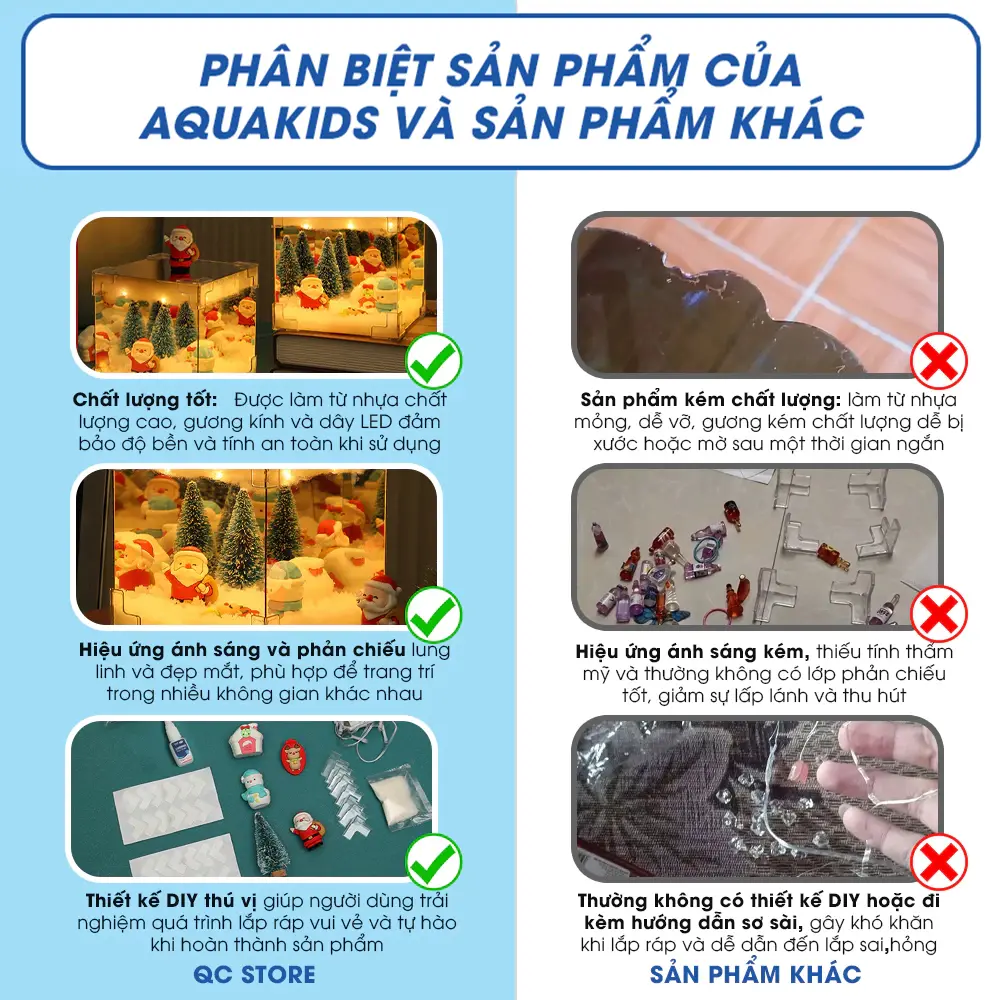 PHÂN BIỆT SẢN PHẨM CỦA AQUAKIDS VÀ SẢN PHẨM KHÁC

Chất lượng tốt: Được làm từ nhựa chất lượng cao, gương kính và dây LED đảm bảo độ bền và tính an toàn khi sử dụng

Hiệu ứng ánh sáng và phản chiếu lung linh và đẹp mắt, phù hợp để trang trí trong nhiều không gian khác nhau

Thiết kế DIY thú vị giúp người dùng trải nghiệm quá trình lắp ráp vui vẻ và tự hào khi hoàn thành sản phẩm

QC STORE

Sản phẩm kém chất lượng: làm từ nhựa mỏng, dễ vỡ, gương kém chất lượng dễ bị xước hoặc mờ sau một thời gian ngắn

Hiệu ứng ánh sáng kém, thiếu tính thẩm mỹ và thường không có lớp phản chiếu tốt, giảm sự lấp lánh và thu hút

Thường không có thiết kế DIY hoặc đi kèm hướng dẫn sơ sài, gây khó khăn khi lắp ráp và dễ dẫn đến lắp sai,hỏng

SẢN PHẨM KHÁC